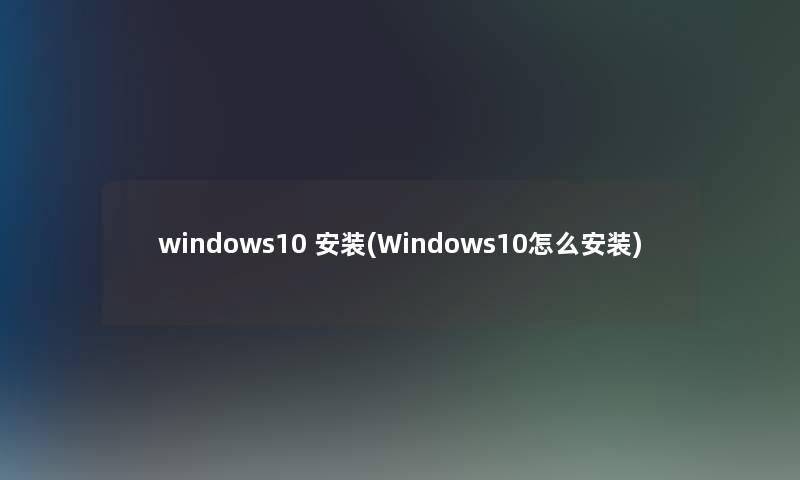 windows10 安装(Windows10怎么安装)